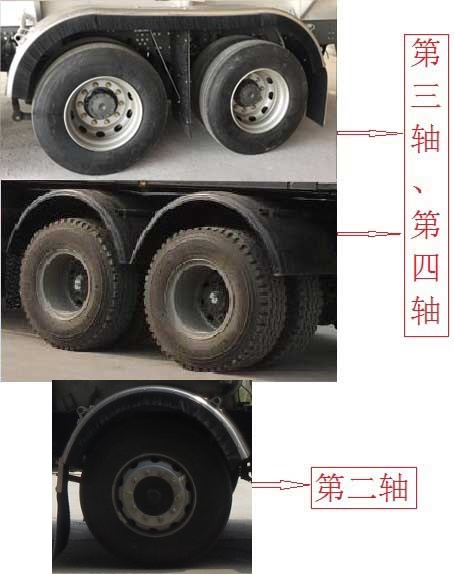 第三轴、第四轴

第二轴